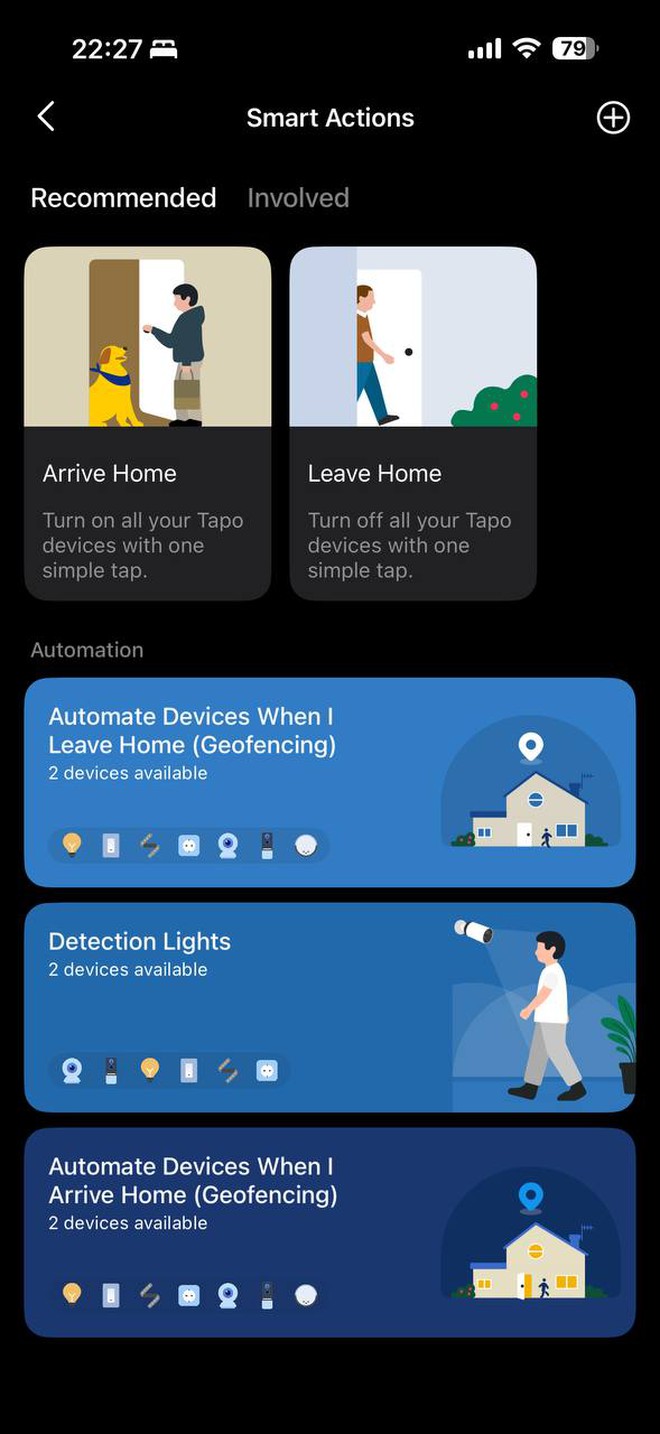 22:27

79

Smart Actions

Recommended Involved

Arrive Home

Turn on all your Tapo devices with one simple tap.

Leave Home

Turn off all your Tapo devices with one simple tap.

Automation

Automate Devices When I Leave Home (Geofencing)
2 devices available

Detection Lights
2 devices available

Automate Devices When I Arrive Home (Geofencing)
2 devices available