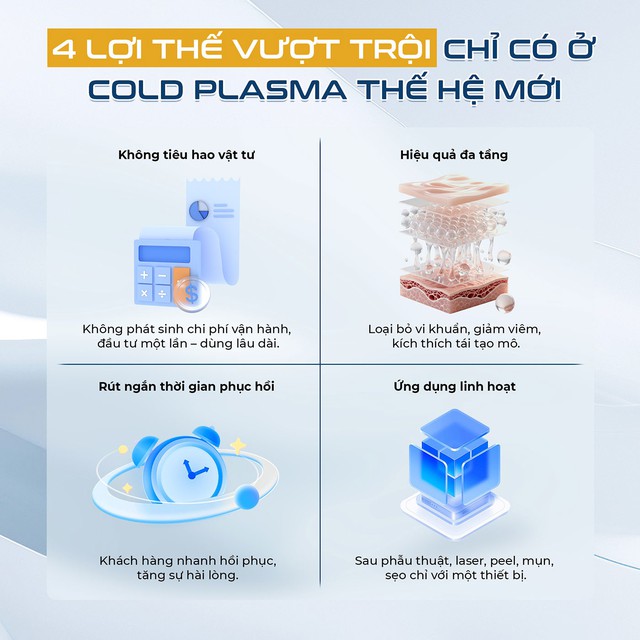 4 LỢI THẾ VƯỢT TRỘI CHỈ CÓ Ở COLD PLASMA THẾ HỆ MỚI

Không tiêu hao vật tư

Không phát sinh chi phí vận hành, đầu tư một lần – dùng lâu dài.

Hiệu quả đa tầng

Loại bỏ vi khuẩn, giảm viêm, kích thích tái tạo mô.

Rút ngắn thời gian phục hồi

Khách hàng nhanh hồi phục, tăng sự hài lòng.

Ứng dụng linh hoạt

Sau phẫu thuật, laser, peel, mụn, sẹo chỉ với một thiết bị.