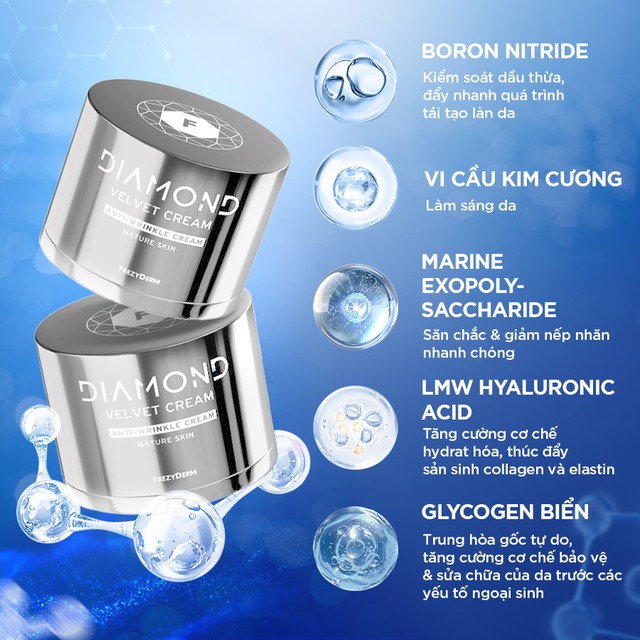 F
DIAMOND
VELVET CREAM
ANTI-WRINKLE CREAM
MATURE SKIN
FREZYDERM

F
DIAMOND
VELVET CREAM
ANTI-WRINKLE CREAM
MATURE SKIN
FREZYDERM

BORON NITRIDE
Kiểm soát dầu thừa, đẩy nhanh quá trình tái tạo làn da

VI CẦU KIM CƯƠNG
Làm sáng da

MARINE EXOPOLY-SACCHARIDE
Săn chắc & giảm nếp nhăn nhanh chóng

LMW HYALURONIC ACID
Tăng cường cơ chế hydrat hóa, thúc đẩy sản sinh collagen và elastin

GLYCOGEN BIỂN
Trung hòa gốc tự do, tăng cường cơ chế bảo vệ & sửa chữa của da trước các yếu tố ngoại sinh