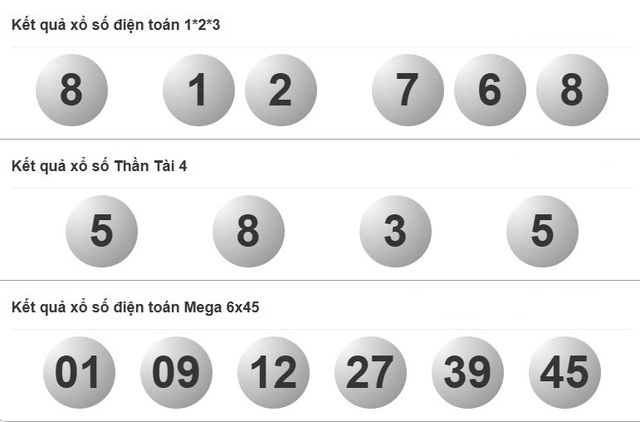 Kết quả xổ số điện toán 1*2*3

8 1 2 7 6 8

Kết quả xổ số Thần Tài 4

5 8 3 5

Kết quả xổ số điện toán Mega 6x45

01 09 12 27 39 45