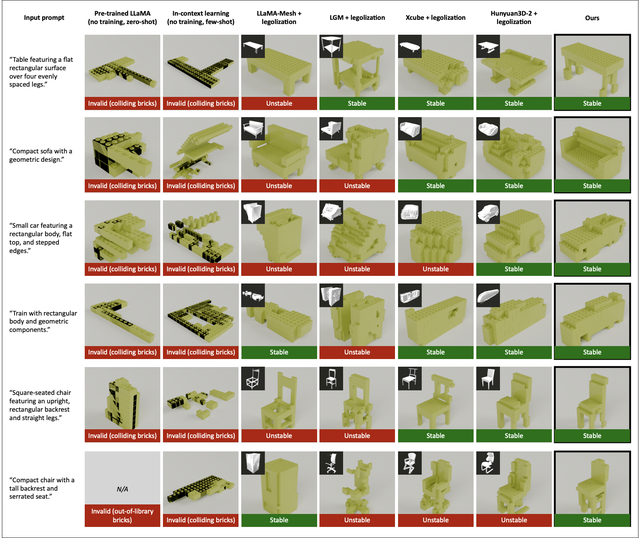 | Input prompt | Pre-trained LLaMA (no training, zero-shot) | In-context learning (no training, few-shot) | LLaMA-Mesh + legolization | LGM + legolization | Xcube + legolization | Hunyuan3D-2 + legolization | Ours |
|---|---|---|---|---|---|---|---|
| "Table featuring a flat rectangular surface over four evenly spaced legs." | Invalid (colliding bricks) | Invalid (colliding bricks) | Unstable | Stable | Stable | Stable | Stable |
| "Compact sofa with a geometric design." | Invalid (colliding bricks) | Invalid (colliding bricks) | Unstable | Unstable | Stable | Stable | Stable |
| "Small car featuring a rectangular body, flat top, and stepped edges." | Invalid (colliding bricks) | Invalid (colliding bricks) | Unstable | Unstable | Unstable | Stable | Stable |
| "Train with rectangular body and geometric components." | Invalid (colliding bricks) | Invalid (colliding bricks) | Stable | Unstable | Stable | Stable | Stable |
| "Square-seated chair featuring an upright, rectangular backrest and straight legs." | Invalid (colliding bricks) | Invalid (colliding bricks) | Unstable | Unstable | Stable | Stable | Stable |
| "Compact chair with a tall backrest and serrated seat." | N/A Invalid (out-of-library bricks) | Invalid (colliding bricks) | Stable | Unstable | Unstable | Unstable | Stable |