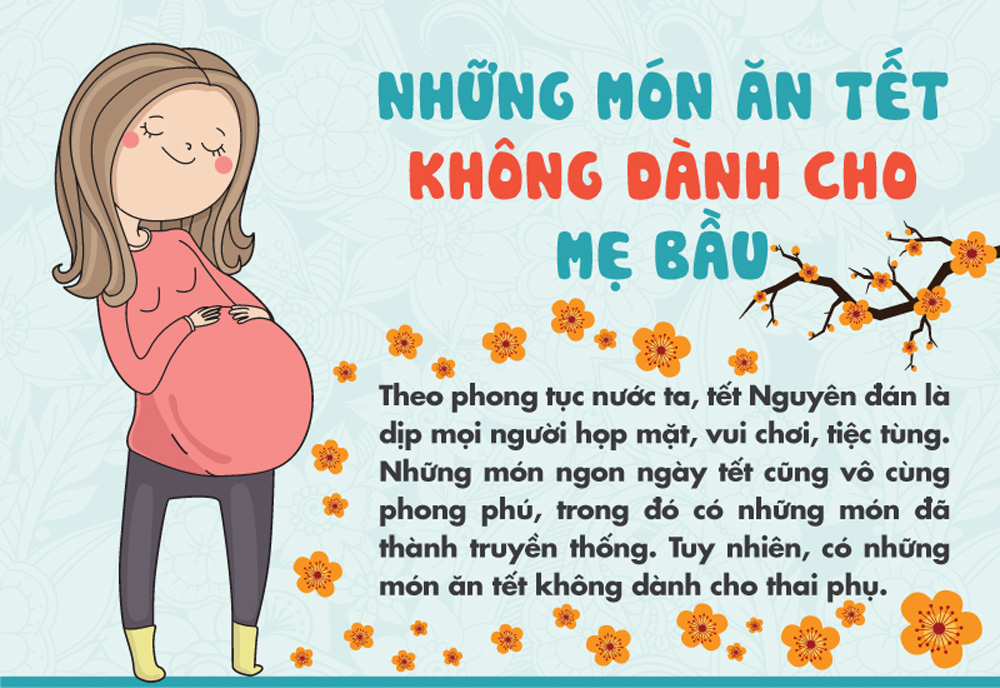 NHỮNG MÓN ĂN TẾT
KHÔNG DÀNH CHO
MẸ BẦU

Theo phong tục nước ta, tết Nguyên đán là dịp mọi người họp mặt, vui chơi, tiệc tùng. Những món ngon ngày tết cũng vô cùng phong phú, trong đó có những món đã thành truyền thống. Tuy nhiên, có những món ăn tết không dành cho thai phụ.