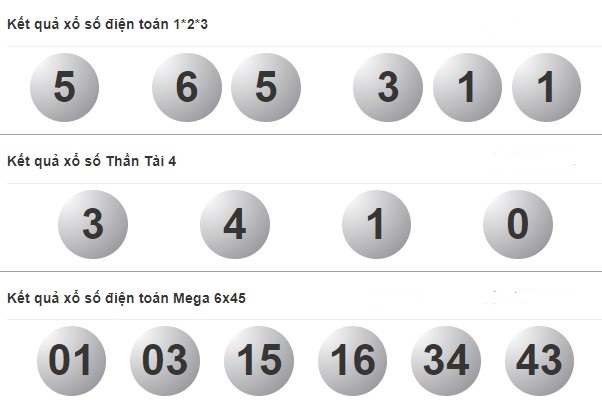 Kết quả xổ số điện toán 1*2*3

5 6 5 3 1 1

Kết quả xổ số Thần Tài 4

3 4 1 0

Kết quả xổ số điện toán Mega 6x45

01 03 15 16 34 43