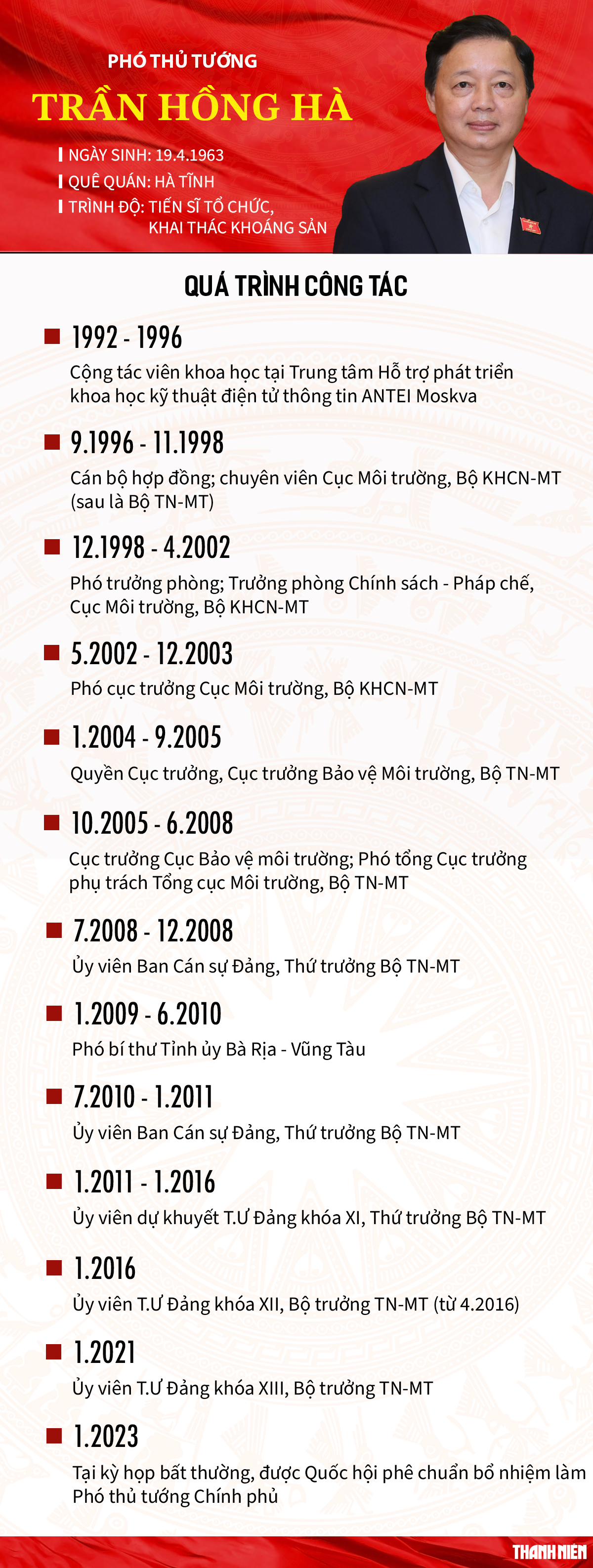 PHÓ THỦ TƯỚNG
TRẦN HỒNG HÀ

NGÀY SINH: 19.4.1963
QUÊ QUÁN: HÀ TĨNH
TRÌNH ĐỘ: TIẾN SĨ TỔ CHỨC, KHAI THÁC KHOÁNG SẢN

QUÁ TRÌNH CÔNG TÁC

1992 - 1996
Cộng tác viên khoa học tại Trung tâm Hỗ trợ phát triển khoa học kỹ thuật điện tử thông tin ANTEI Moskva

9.1996 - 11.1998
Cán bộ hợp đồng; chuyên viên Cục Môi trường, Bộ KHCN-MT (sau là Bộ TN-MT)

12.1998 - 4.2002
Phó trưởng phòng; Trưởng phòng Chính sách - Pháp chế, Cục Môi trường, Bộ KHCN-MT

5.2002 - 12.2003
Phó cục trưởng Cục Môi trường, Bộ KHCN-MT

1.2004 - 9.2005
Quyền Cục trưởng, Cục trưởng Bảo vệ Môi trường, Bộ TN-MT

10.2005 - 6.2008
Cục trưởng Cục Bảo vệ môi trường; Phó tổng Cục trưởng phụ trách Tổng cục Môi trường, Bộ TN-MT

7.2008 - 12.2008
Ủy viên Ban Cán sự Đảng, Thứ trưởng Bộ TN-MT

1.2009 - 6.2010
Phó bí thư Tỉnh ủy Bà Rịa - Vũng Tàu

7.2010 - 1.2011
Ủy viên Ban Cán sự Đảng, Thứ trưởng Bộ TN-MT

1.2011 - 1.2016
Ủy viên dự khuyết T.Ư Đảng khóa XI, Thứ trưởng Bộ TN-MT

1.2016
Ủy viên T.Ư Đảng khóa XII, Bộ trưởng TN-MT (từ 4.2016)

1.2021
Ủy viên T.Ư Đảng khóa XIII, Bộ trưởng TN-MT

1.2023
Tại kỳ họp bất thường, được Quốc hội phê chuẩn bổ nhiệm làm Phó thủ tướng Chính phủ

THANH NIÊN