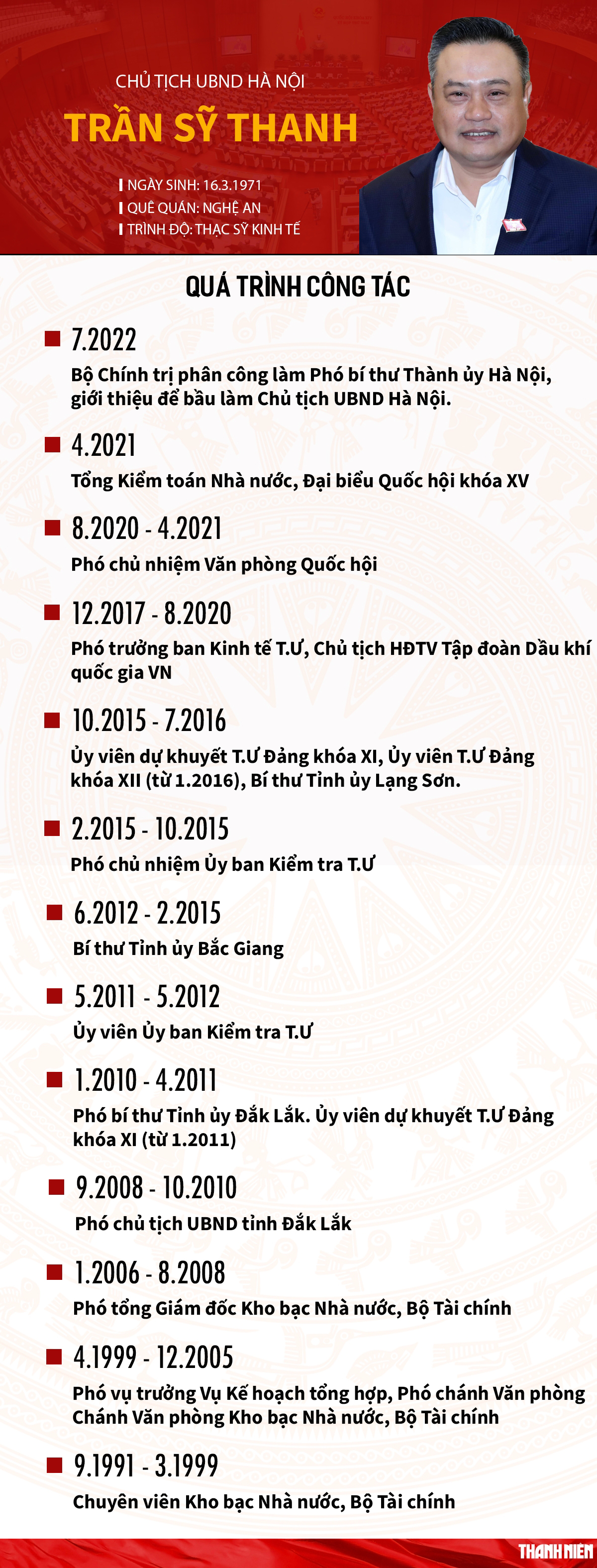 CHỦ TỊCH UBND HÀ NỘI

TRẦN SỸ THANH

NGÀY SINH: 16.3.1971
QUÊ QUÁN: NGHỆ AN
TRÌNH ĐỘ: THẠC SỸ KINH TẾ

QUÁ TRÌNH CÔNG TÁC

7.2022
Bộ Chính trị phân công làm Phó bí thư Thành ủy Hà Nội, giới thiệu để bầu làm Chủ tịch UBND Hà Nội.

4.2021
Tổng Kiểm toán Nhà nước, Đại biểu Quốc hội khóa XV

8.2020 - 4.2021
Phó chủ nhiệm Văn phòng Quốc hội

12.2017 - 8.2020
Phó trưởng ban Kinh tế T.Ư, Chủ tịch HĐTV Tập đoàn Dầu khí quốc gia VN

10.2015 - 7.2016
Ủy viên dự khuyết T.Ư Đảng khóa XI, Ủy viên T.Ư Đảng khóa XII (từ 1.2016), Bí thư Tỉnh ủy Lạng Sơn.

2.2015 - 10.2015
Phó chủ nhiệm Ủy ban Kiểm tra T.Ư

6.2012 - 2.2015
Bí thư Tỉnh ủy Bắc Giang

5.2011 - 5.2012
Ủy viên Ủy ban Kiểm tra T.Ư

1.2010 - 4.2011
Phó bí thư Tỉnh ủy Đắk Lắk. Ủy viên dự khuyết T.Ư Đảng khóa XI (từ 1.2011)

9.2008 - 10.2010
Phó chủ tịch UBND tỉnh Đắk Lắk

1.2006 - 8.2008
Phó tổng Giám đốc Kho bạc Nhà nước, Bộ Tài chính

4.1999 - 12.2005
Phó vụ trưởng Vụ Kế hoạch tổng hợp, Phó chánh Văn phòng Chánh Văn phòng Kho bạc Nhà nước, Bộ Tài chính

9.1991 - 3.1999
Chuyên viên Kho bạc Nhà nước, Bộ Tài chính

THANH NIÊN