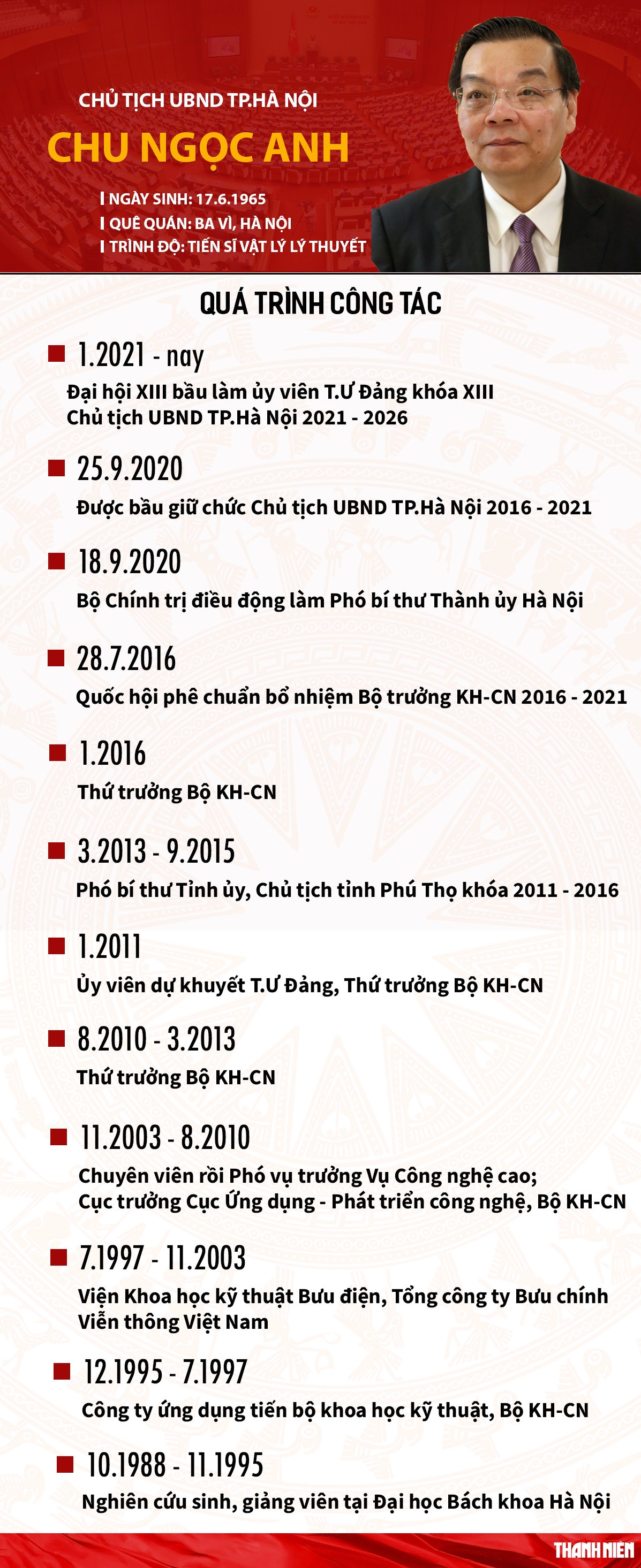 CHỦ TỊCH UBND TP.HÀ NỘI

CHU NGỌC ANH

NGÀY SINH: 17.6.1965
QUÊ QUÁN: BA VÌ, HÀ NỘI
TRÌNH ĐỘ: TIẾN SĨ VẬT LÝ LÝ THUYẾT

QUÁ TRÌNH CÔNG TÁC

1.2021 - nay
Đại hội XIII bầu làm ủy viên T.Ư Đảng khóa XIII
Chủ tịch UBND TP.Hà Nội 2021 - 2026

25.9.2020
Được bầu giữ chức Chủ tịch UBND TP.Hà Nội 2016 - 2021

18.9.2020
Bộ Chính trị điều động làm Phó bí thư Thành ủy Hà Nội

28.7.2016
Quốc hội phê chuẩn bổ nhiệm Bộ trưởng KH-CN 2016 - 2021

1.2016
Thứ trưởng Bộ KH-CN

3.2013 - 9.2015
Phó bí thư Tỉnh ủy, Chủ tịch tỉnh Phú Thọ khóa 2011 - 2016

1.2011
Ủy viên dự khuyết T.Ư Đảng, Thứ trưởng Bộ KH-CN

8.2010 - 3.2013
Thứ trưởng Bộ KH-CN

11.2003 - 8.2010
Chuyên viên rồi Phó vụ trưởng Vụ Công nghệ cao;
Cục trưởng Cục Ứng dụng - Phát triển công nghệ, Bộ KH-CN

7.1997 - 11.2003
Viện Khoa học kỹ thuật Bưu điện, Tổng công ty Bưu chính Viễn thông Việt Nam

12.1995 - 7.1997
Công ty ứng dụng tiến bộ khoa học kỹ thuật, Bộ KH-CN

10.1988 - 11.1995
Nghiên cứu sinh, giảng viên tại Đại học Bách khoa Hà Nội

THANH NIÊN