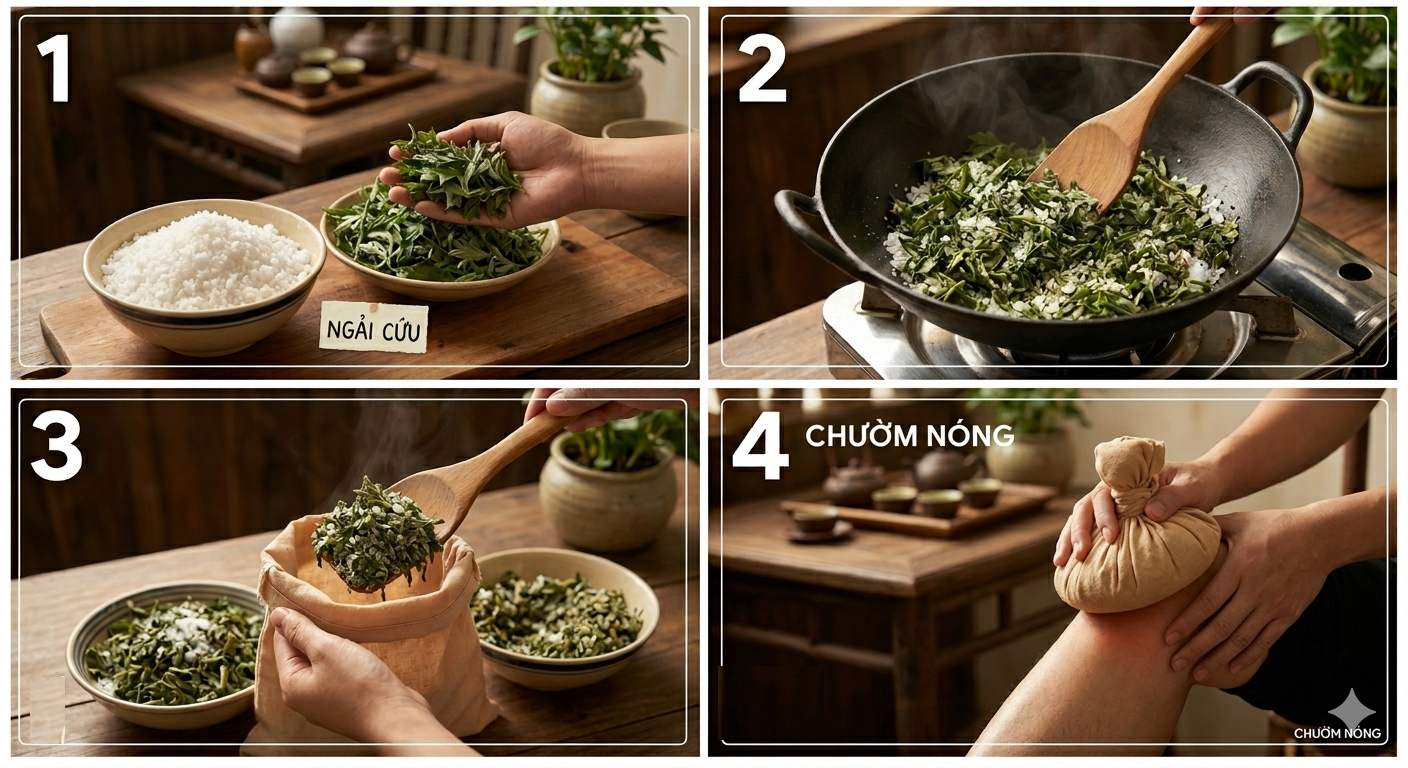 1

NGẢI CỨU

2

3

4 CHƯỜM NÓNG

CHƯỜM NÓNG