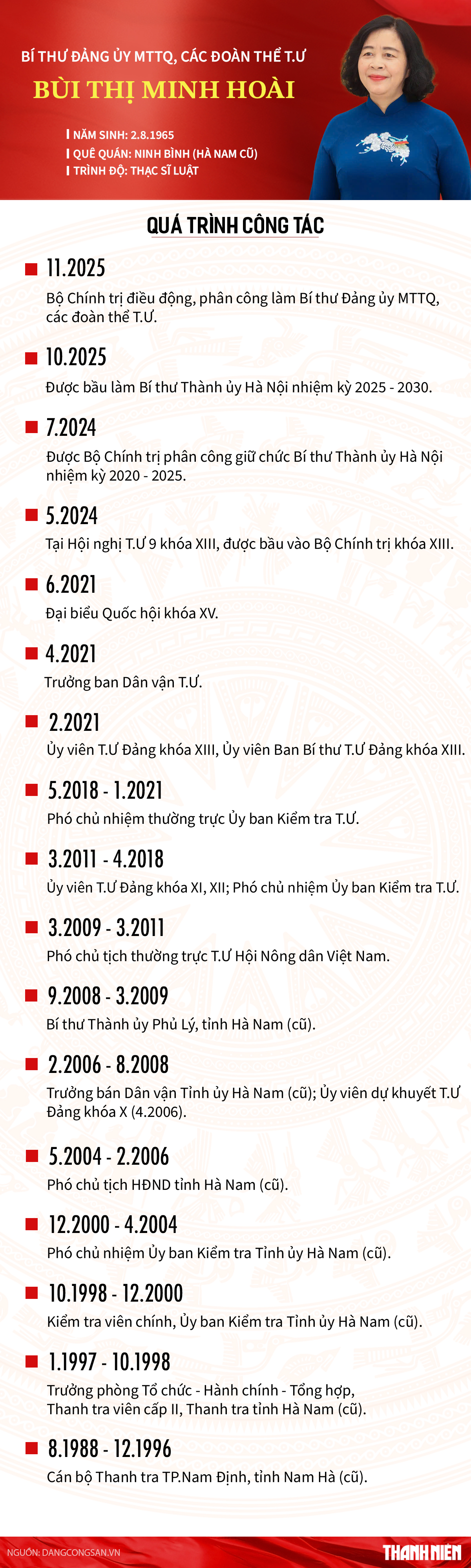 BÍ THƯ ĐẢNG ỦY MTTQ, CÁC ĐOÀN THỂ T.Ư
BÙI THỊ MINH HOÀI

NĂM SINH: 2.8.1965
QUÊ QUÁN: NINH BÌNH (HÀ NAM CŨ)
TRÌNH ĐỘ: THẠC SĨ LUẬT

QUÁ TRÌNH CÔNG TÁC

11.2025
Bộ Chính trị điều động, phân công làm Bí thư Đảng ủy MTTQ, các đoàn thể T.Ư.

10.2025
Được bầu làm Bí thư Thành ủy Hà Nội nhiệm kỳ 2025 - 2030.

7.2024
Được Bộ Chính trị phân công giữ chức Bí thư Thành ủy Hà Nội nhiệm kỳ 2020 - 2025.

5.2024
Tại Hội nghị T.Ư 9 khóa XIII, được bầu vào Bộ Chính trị khóa XIII.

6.2021
Đại biểu Quốc hội khóa XV.

4.2021
Trưởng ban Dân vận T.Ư.

2.2021
Ủy viên T.Ư Đảng khóa XIII, Ủy viên Ban Bí thư T.Ư Đảng khóa XIII.

5.2018 - 1.2021
Phó chủ nhiệm thường trực Ủy ban Kiểm tra T.Ư.

3.2011 - 4.2018
Ủy viên T.Ư Đảng khóa XI, XII; Phó chủ nhiệm Ủy ban Kiểm tra T.Ư.

3.2009 - 3.2011
Phó chủ tịch thường trực T.Ư Hội Nông dân Việt Nam.

9.2008 - 3.2009
Bí thư Thành ủy Phủ Lý, tỉnh Hà Nam (cũ).

2.2006 - 8.2008
Trưởng bán Dân vận Tỉnh ủy Hà Nam (cũ); Ủy viên dự khuyết T.Ư Đảng khóa X (4.2006).

5.2004 - 2.2006
Phó chủ tịch HĐND tỉnh Hà Nam (cũ).

12.2000 - 4.2004
Phó chủ nhiệm Ủy ban Kiểm tra Tỉnh ủy Hà Nam (cũ).

10.1998 - 12.2000
Kiểm tra viên chính, Ủy ban Kiểm tra Tỉnh ủy Hà Nam (cũ).

1.1997 - 10.1998
Trưởng phòng Tổ chức - Hành chính - Tổng hợp, Thanh tra viên cấp II, Thanh tra tỉnh Hà Nam (cũ).

8.1988 - 12.1996
Cán bộ Thanh tra TP.Nam Định, tỉnh Nam Hà (cũ).

NGUỒN: DANGCONGSAN.VN
THANH NIÊN